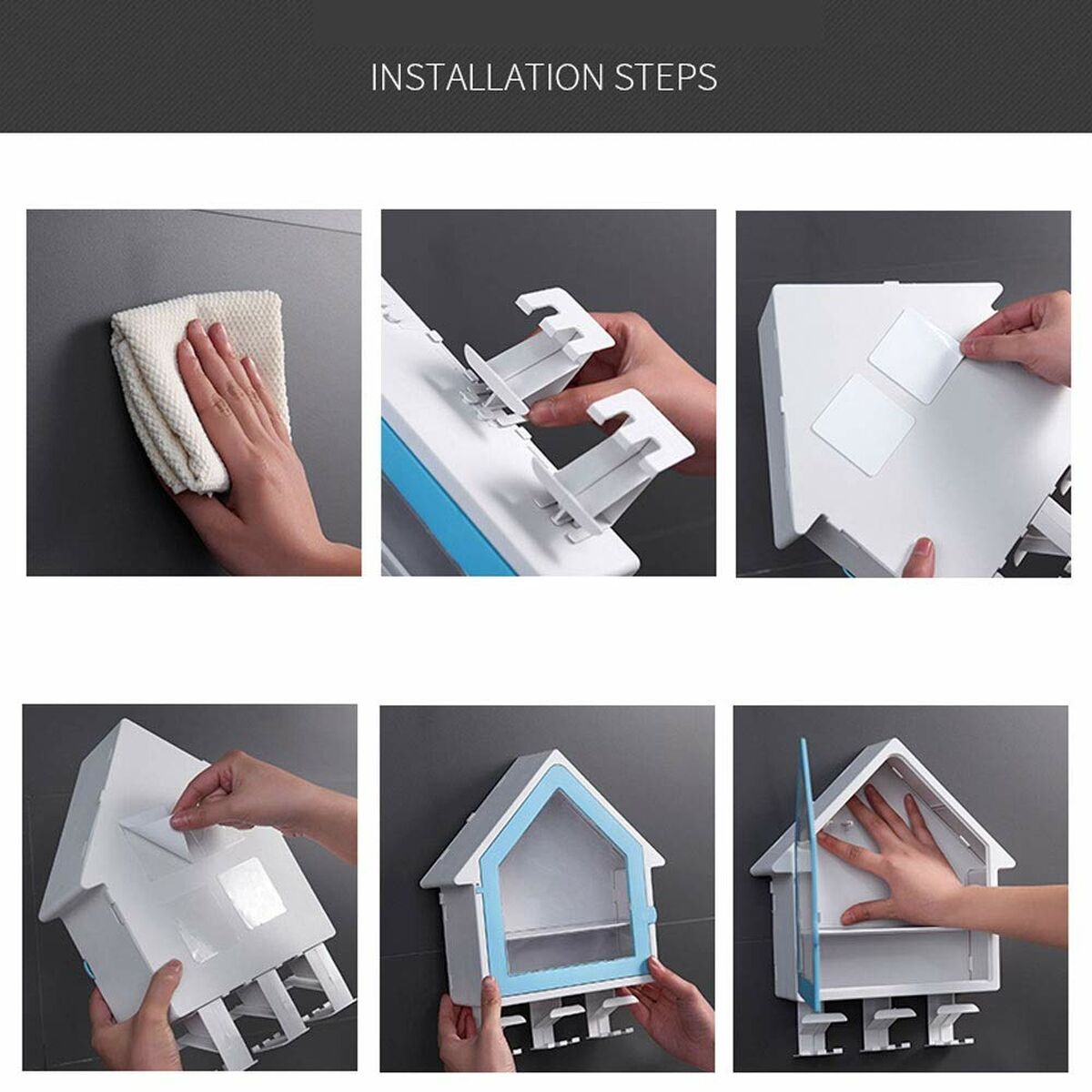 INSTALLATION STEPS